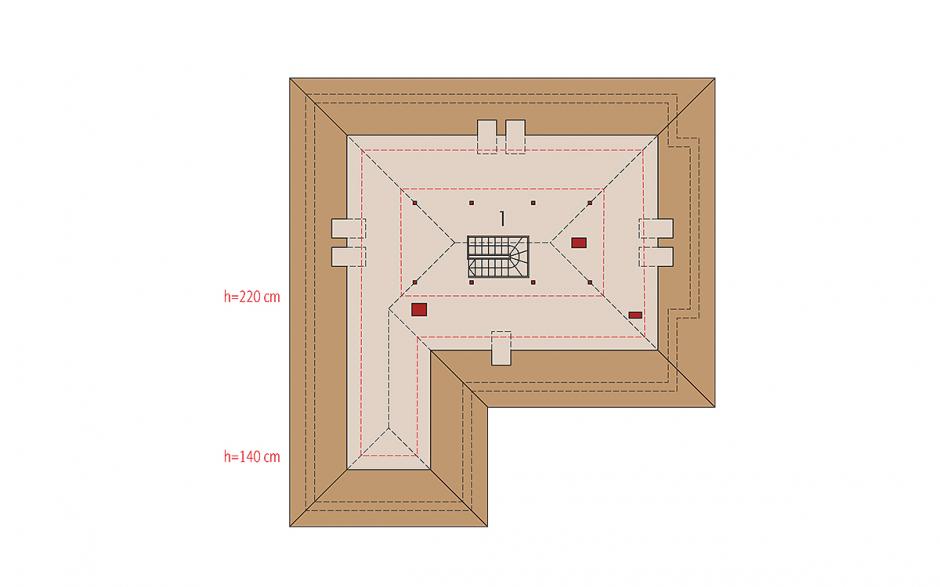 1

h=220 cm

h=140 cm